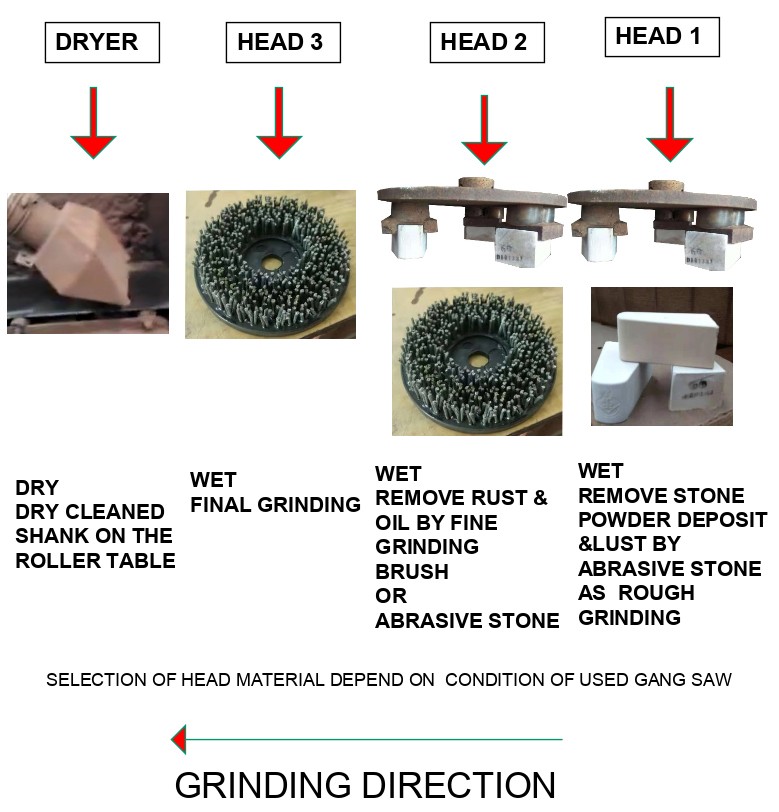 DRYER

HEAD 3

HEAD 2

HEAD 1

DRY
DRY CLEANED SHANK ON THE ROLLER TABLE

WET
FINAL GRINDING

WET
REMOVE RUST & OIL BY FINE GRINDING BRUSH
OR
ABRASIVE STONE

WET
REMOVE STONE POWDER DEPOSIT &LUST BY ABRASIVE STONE AS ROUGH GRINDING

SELECTION OF HEAD MATERIAL DEPEND ON CONDITION OF USED GANG SAW

GRINDING DIRECTION